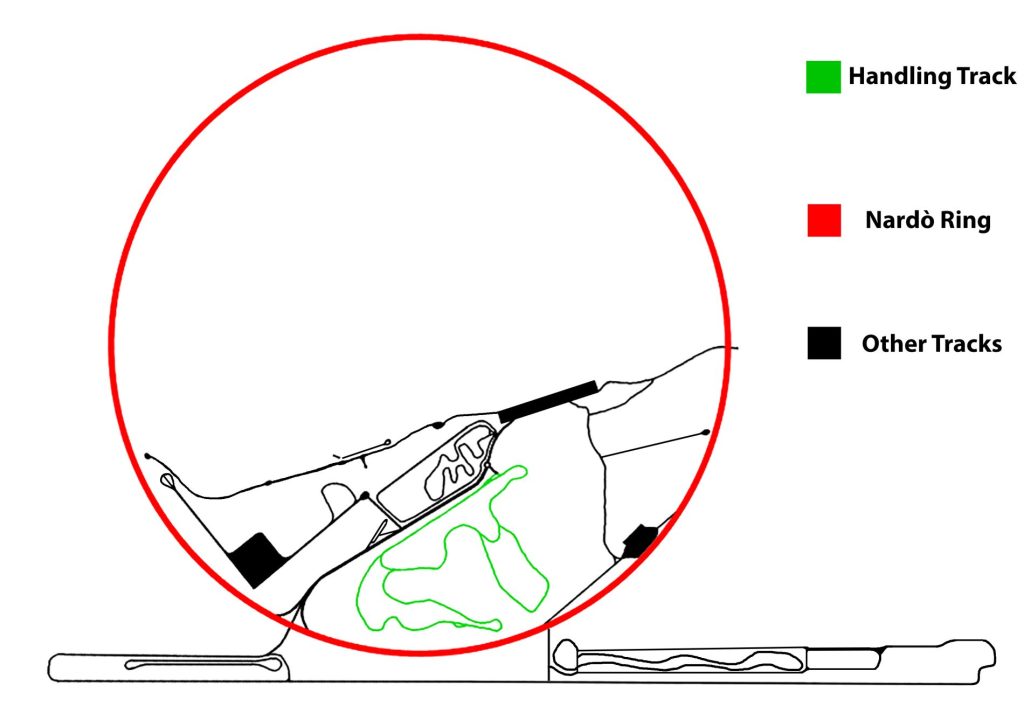 Handling Track

Nardò Ring

Other Tracks